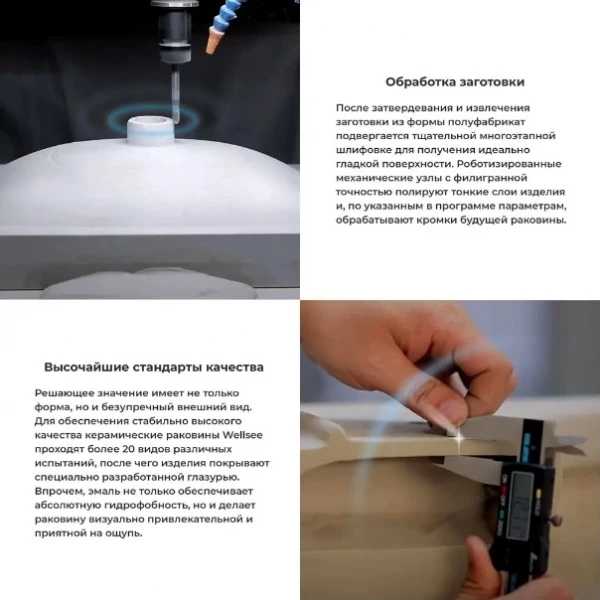 Обработка заготовки

После затвердевания и извлечения заготовки из формы полуфабрикат подвергается тщательной многоэтапной шлифовке для получения идеально гладкой поверхности. Роботизированные механические узлы с филигранной точностью полируют тонкие слои изделия и, по указанным в программе параметрам, обрабатывают кромки будущей раковины.

Высочайшие стандарты качества

Решающее значение имеет не только форма, но и безупречный внешний вид. Для обеспечения стабильно высокого качества керамические раковины Wellsee проходят более 20 видов различных испытаний, после чего изделия покрывают специально разработанной глазурью. Впрочем, эмаль не только обеспечивает абсолютную гидрофобность, но и делает раковину визуально привлекательной и приятной на ощупь.