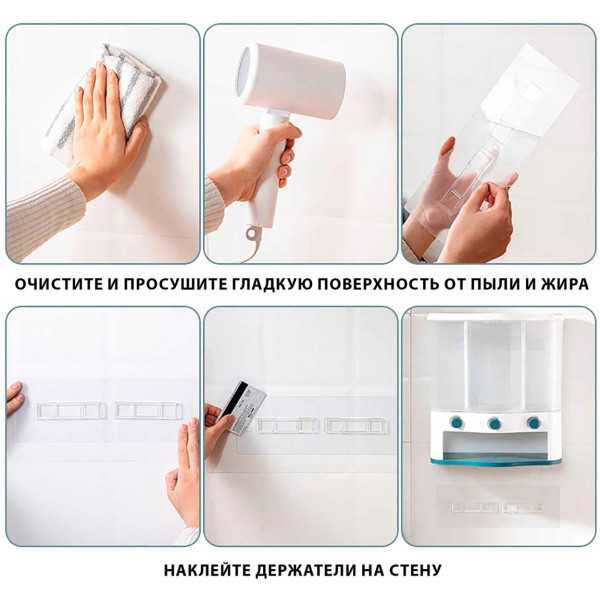 ОЧИСТИТЕ И ПРОСУШИТЕ ГЛАДКУЮ ПОВЕРХНОСТЬ ОТ ПЫЛИ И ЖИРА

НАКЛЕЙТЕ ДЕРЖАТЕЛИ НА СТЕНУ