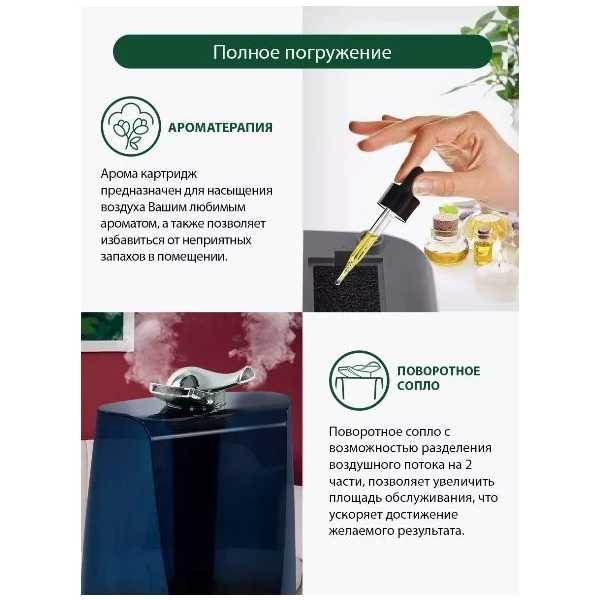 Полное погружение

АРОМАТЕРАПИЯ

Арома картридж предназначен для насыщения воздуха Вашим любимым ароматом, а также позволяет избавиться от неприятных запахов в помещении.

ПОВОРОТНОЕ СОПЛО

Поворотное сопло с возможностью разделения воздушного потока на 2 части, позволяет увеличить площадь обслуживания, что ускоряет достижение желаемого результата.