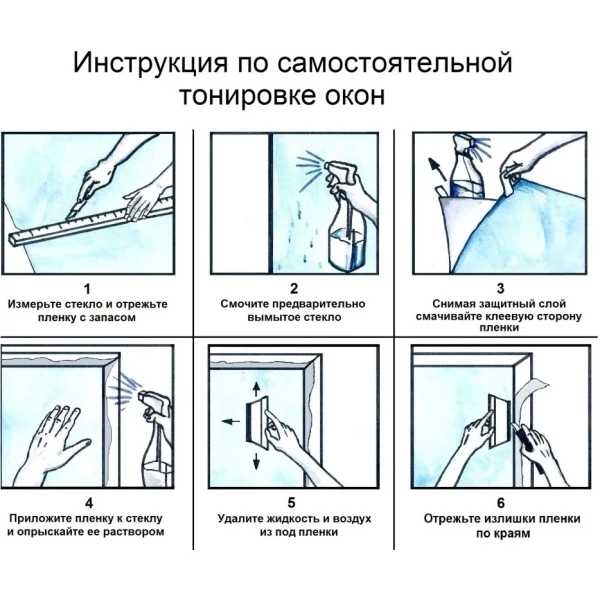 Инструкция по самостоятельной тонировке окон

1
Измерьте стекло и отрежьте пленку с запасом

2
Смочите предварительно вымытое стекло

3
Снимая защитный слой смачивайте клеевую сторону пленки

4
Приложите пленку к стеклу и опрыскайте ее раствором

5
Удалите жидкость и воздух из под пленки

6
Отрежьте излишки пленки по краям