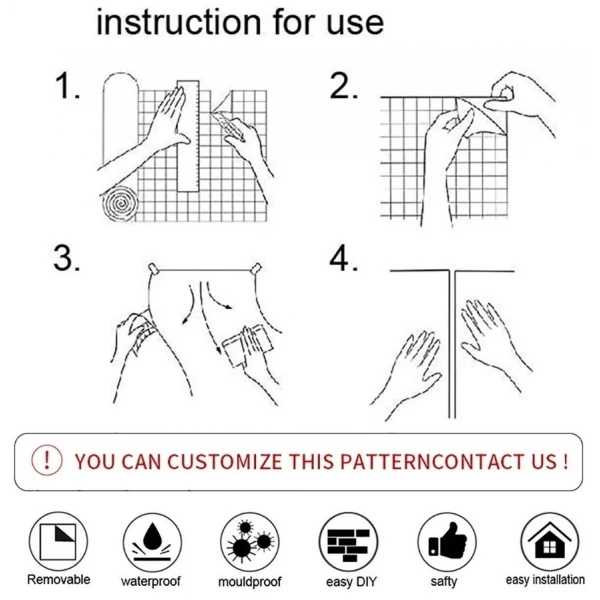 instruction for use

1.

2.

3.

4.

! YOU CAN CUSTOMIZE THIS PATTERNCONTACT US !

Removable

waterproof

mouldproof

easy DIY

safty

easy installation