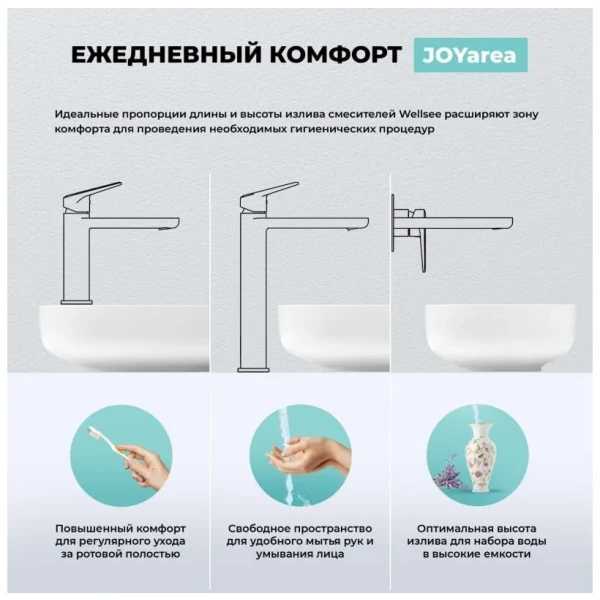 ЕЖЕДНЕВНЫЙ КОМФОРТ JOYarea

Идеальные пропорции длины и высоты излива смесителей Wellsee расширяют зону комфорта для проведения необходимых гигиенических процедур

Повышенный комфорт для регулярного ухода за ротовой полостью

Свободное пространство для удобного мытья рук и умывания лица

Оптимальная высота излива для набора воды в высокие емкости