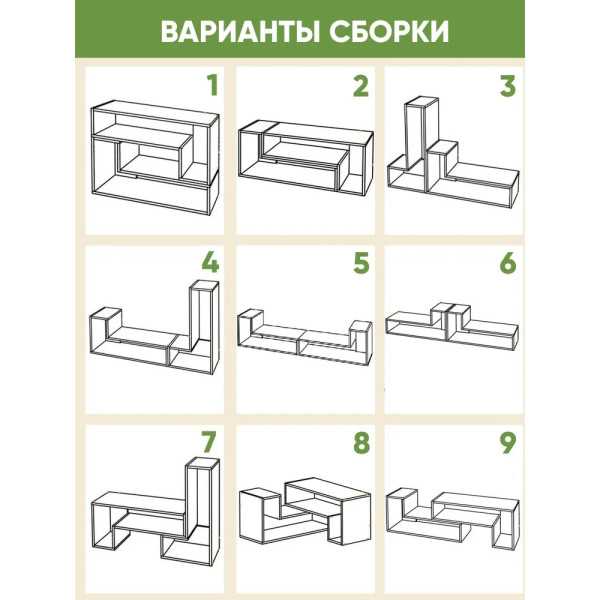 ВАРИАНТЫ СБОРКИ

1

2

3

4

5

6

7

8

9