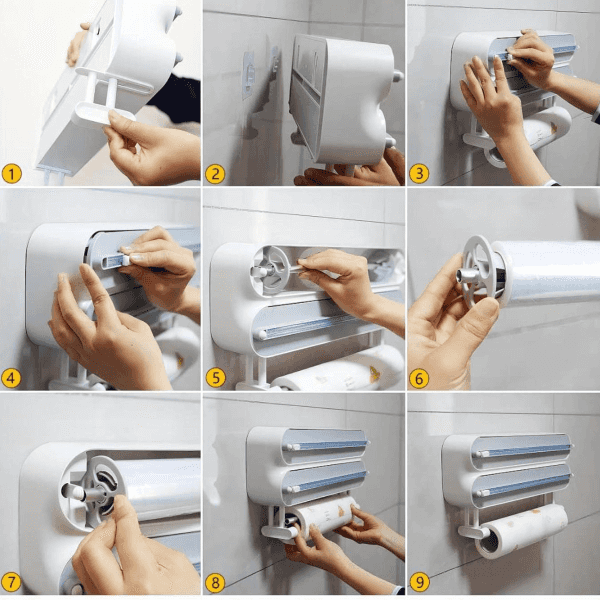 1
2
3
4
5
6
7
8
9