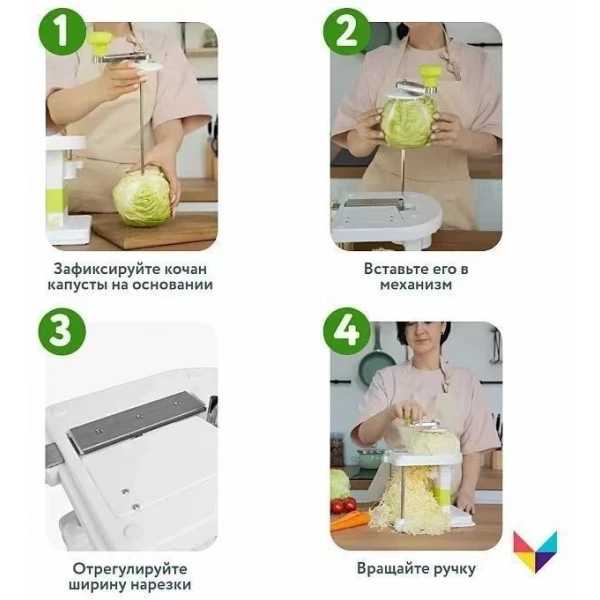 1

Зафиксируйте кочан капусты на основании

2

Вставьте его в механизм

3

Отрегулируйте ширину нарезки

4

Вращайте ручку