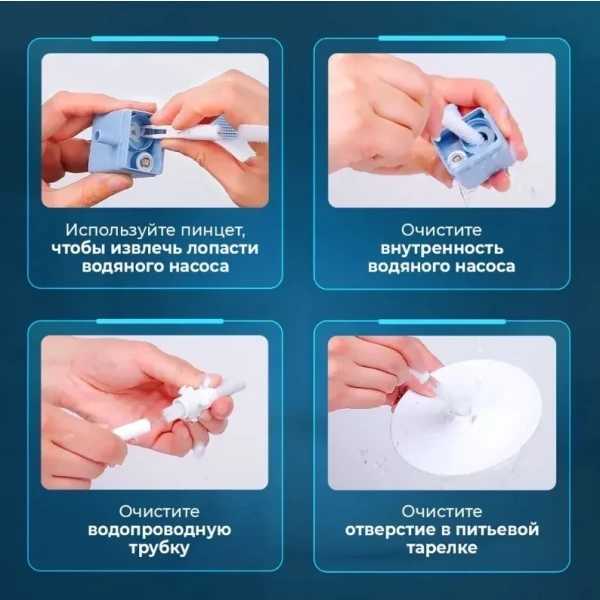 Используйте пинцет, чтобы извлечь лопасти водяного насоса

Очистите внутренность водяного насоса

Очистите водопроводную трубку

Очистите отверстие в питьевой тарелке