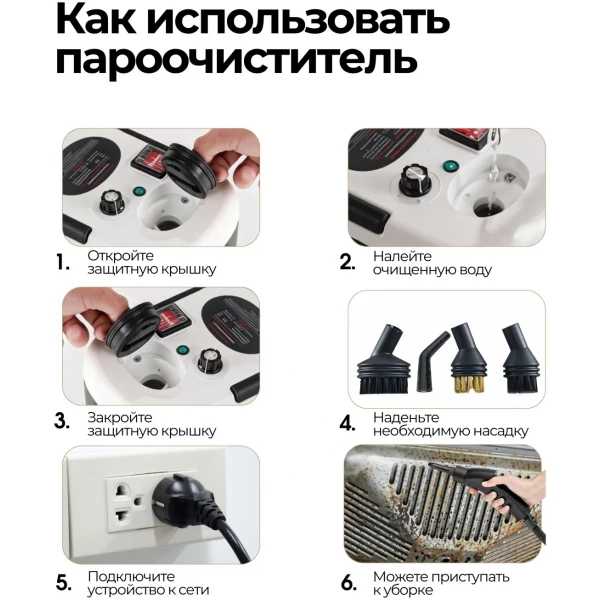 Как использовать пароочиститель

1. Откройте защитную крышку

2. Налейте очищенную воду

3. Закройте защитную крышку

4. Наденьте необходимую насадку

5. Подключите устройство к сети

6. Можете приступать к уборке