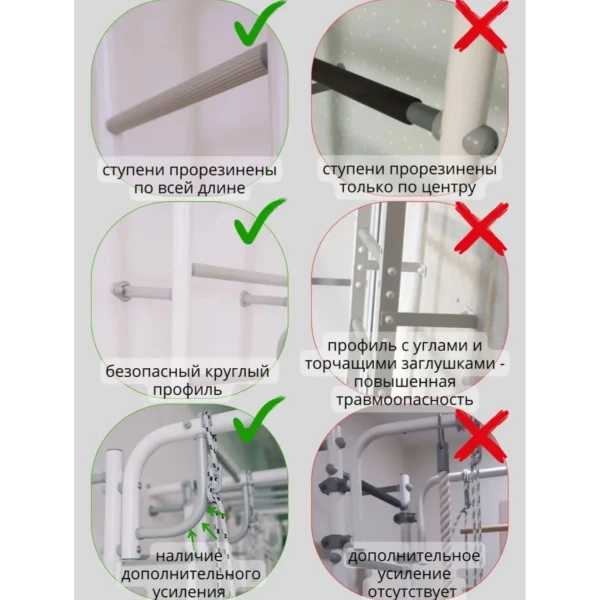 ступени прорезинены по всей длине

ступени прорезинены только по центру

безопасный круглый профиль

профиль с углами и торчащими заглушками - повышенная травмоопасность

наличие дополнительного усиления

дополнительное усиление отсутствует