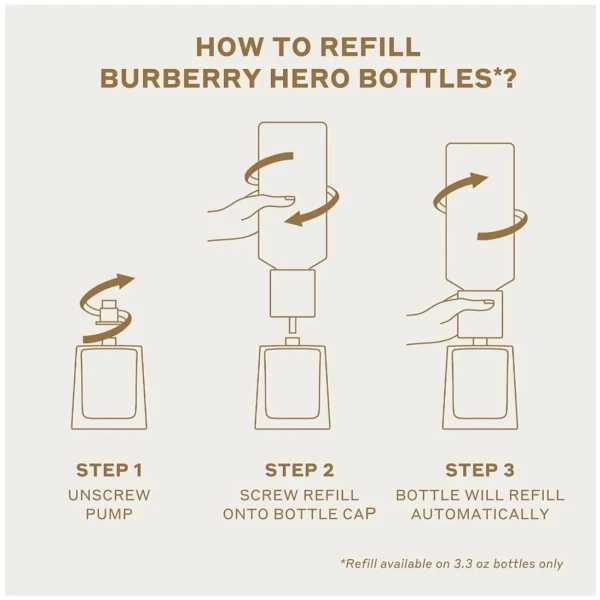 HOW TO REFILL
BURBERRY HERO BOTTLES*?

STEP 1
UNSCREW PUMP

STEP 2
SCREW REFILL ONTO BOTTLE CAP

STEP 3
BOTTLE WILL REFILL AUTOMATICALLY

*Refill available on 3.3 oz bottles only