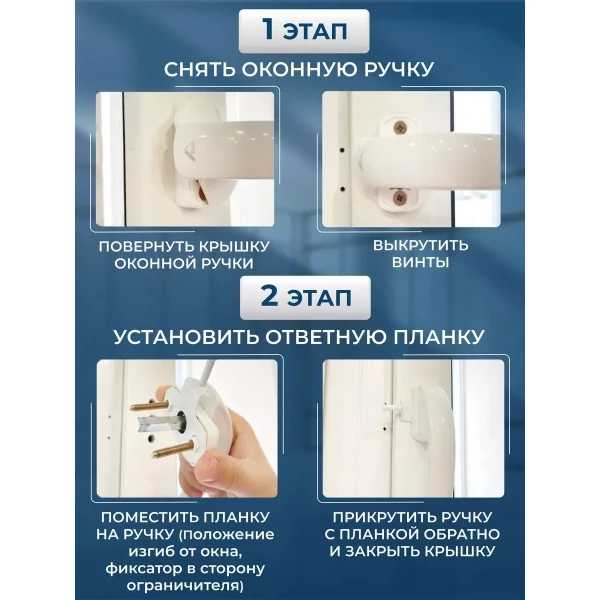 1 ЭТАП

СНЯТЬ ОКОННУЮ РУЧКУ

ПОВЕРНУТЬ КРЫШКУ ОКОННОЙ РУЧКИ

ВЫКРУТИТЬ ВИНТЫ

2 ЭТАП

УСТАНОВИТЬ ОТВЕТНУЮ ПЛАНКУ

ПОМЕСТИТЬ ПЛАНКУ НА РУЧКУ (положение изгиб от окна, фиксатор в сторону ограничителя)

ПРИКРУТИТЬ РУЧКУ С ПЛАНКОЙ ОБРАТНО И ЗАКРЫТЬ КРЫШКУ