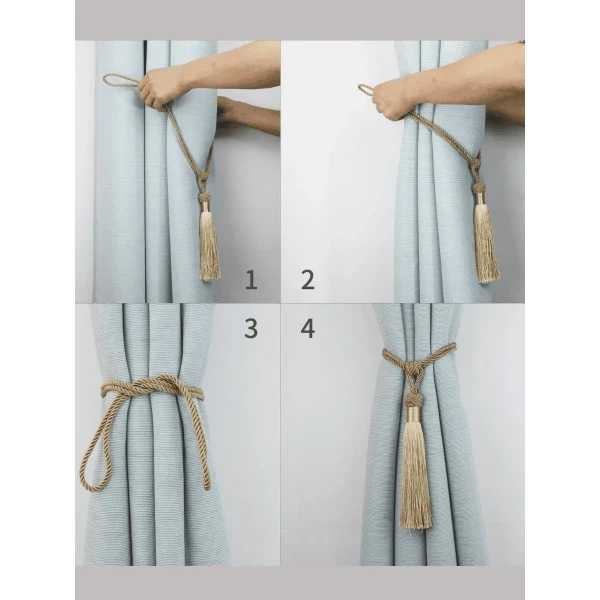 1
2
3
4