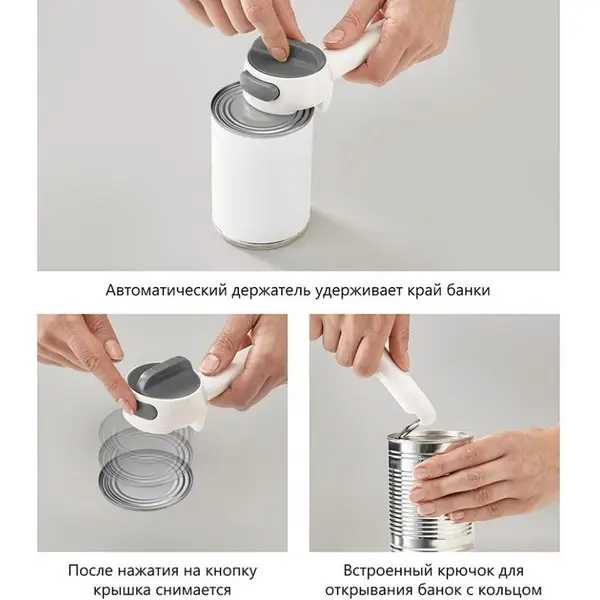 Автоматический держатель удерживает край банки

После нажатия на кнопку крышка снимается

Встроенный крючок для открывания банок с кольцом