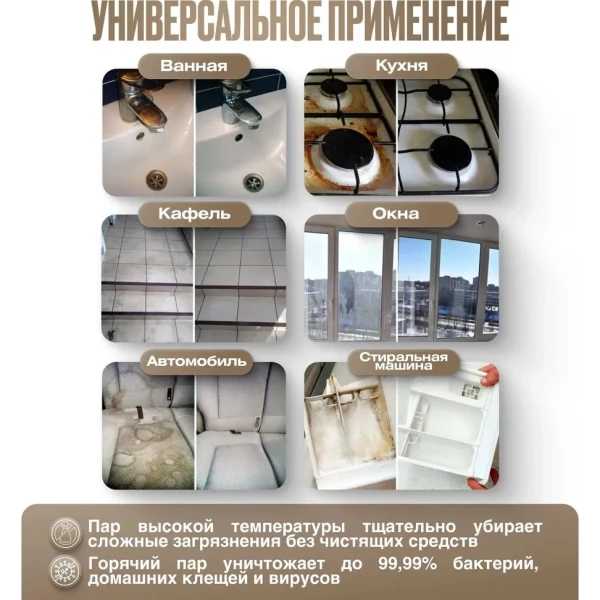 УНИВЕРСАЛЬНОЕ ПРИМЕНЕНИЕ

Ванная

Кухня

Кафель

Окна

Автомобиль

Стиральная машина

Пар высокой температуры тщательно убирает сложные загрязнения без чистящих средств

Горячий пар уничтожает до 99,99% бактерий, домашних клещей и вирусов