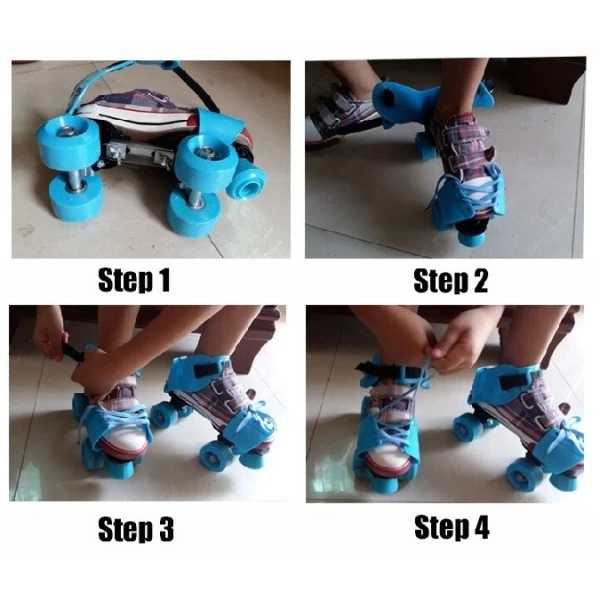 Step 1

Step 2

Step 3

Step 4